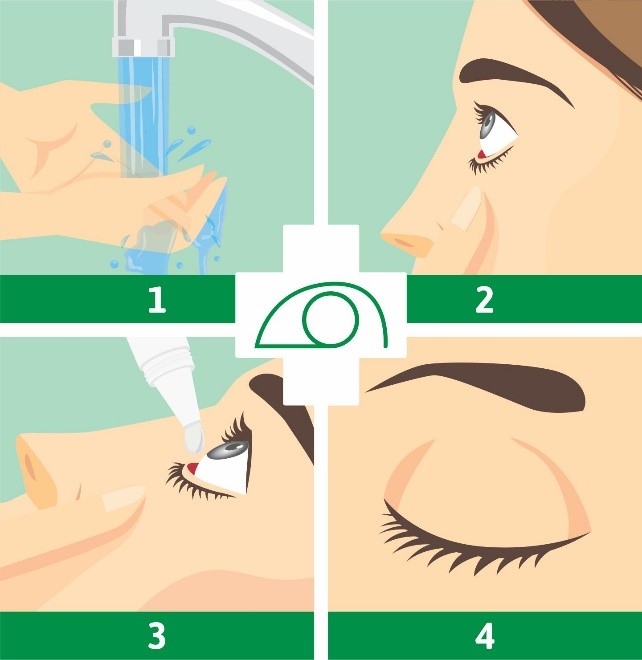 1

2

3

4